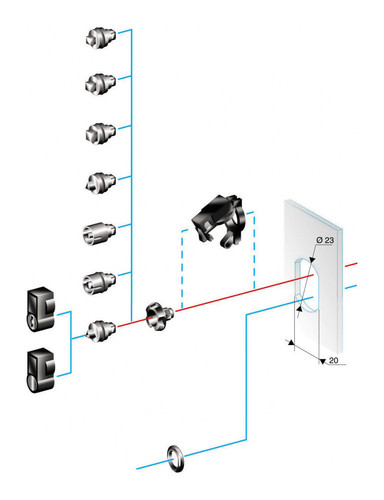 Ø 23

20